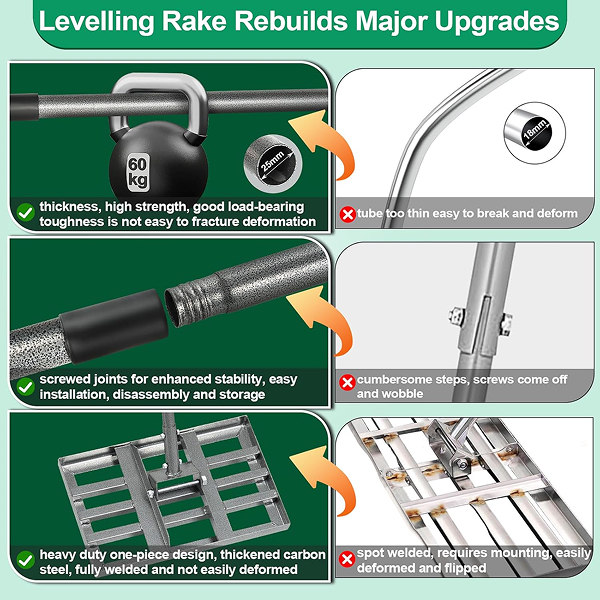 Levelling Rake Rebuilds Major Upgrades

60 kg

25mm

thickness, high strength, good load-bearing toughness is not easy to fracture deformation

18mm

tube too thin easy to break and deform

screwed joints for enhanced stability, easy installation, disassembly and storage

cumbersome steps, screws come off and wobble

heavy duty one-piece design, thickened carbon steel, fully welded and not easily deformed

spot welded, requires mounting, easily deformed and flipped